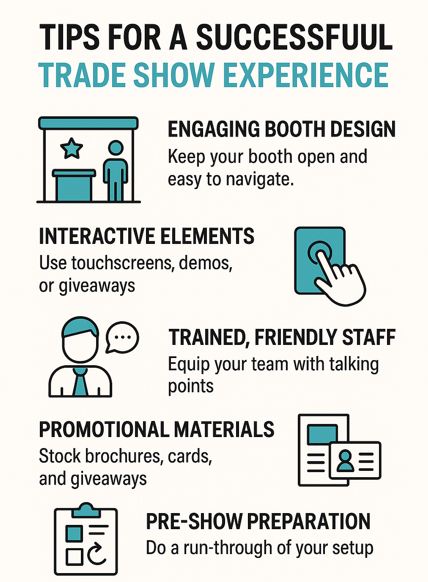 TIPS FOR A SUCCESSFUUL
TRADE SHOW EXPERIENCE

ENGAGING BOOTH DESIGN
Keep your booth open and easy to navigate.

INTERACTIVE ELEMENTS
Use touchscreens, demos, or giveaways

TRAINED, FRIENDLY STAFF
Equip your team with talking points

PROMOTIONAL MATERIALS
Stock brochures, cards, and giveaways

PRE-SHOW PREPARATION
Do a run-through of your setup